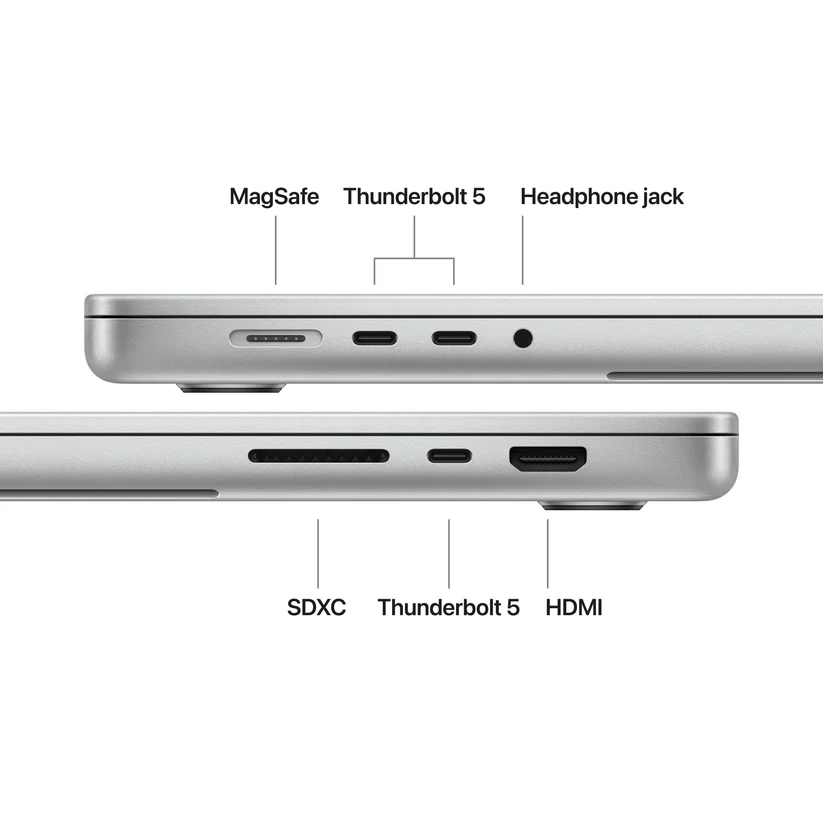 MagSafe Thunderbolt 5 Headphone jack

SDXC Thunderbolt 5 HDMI